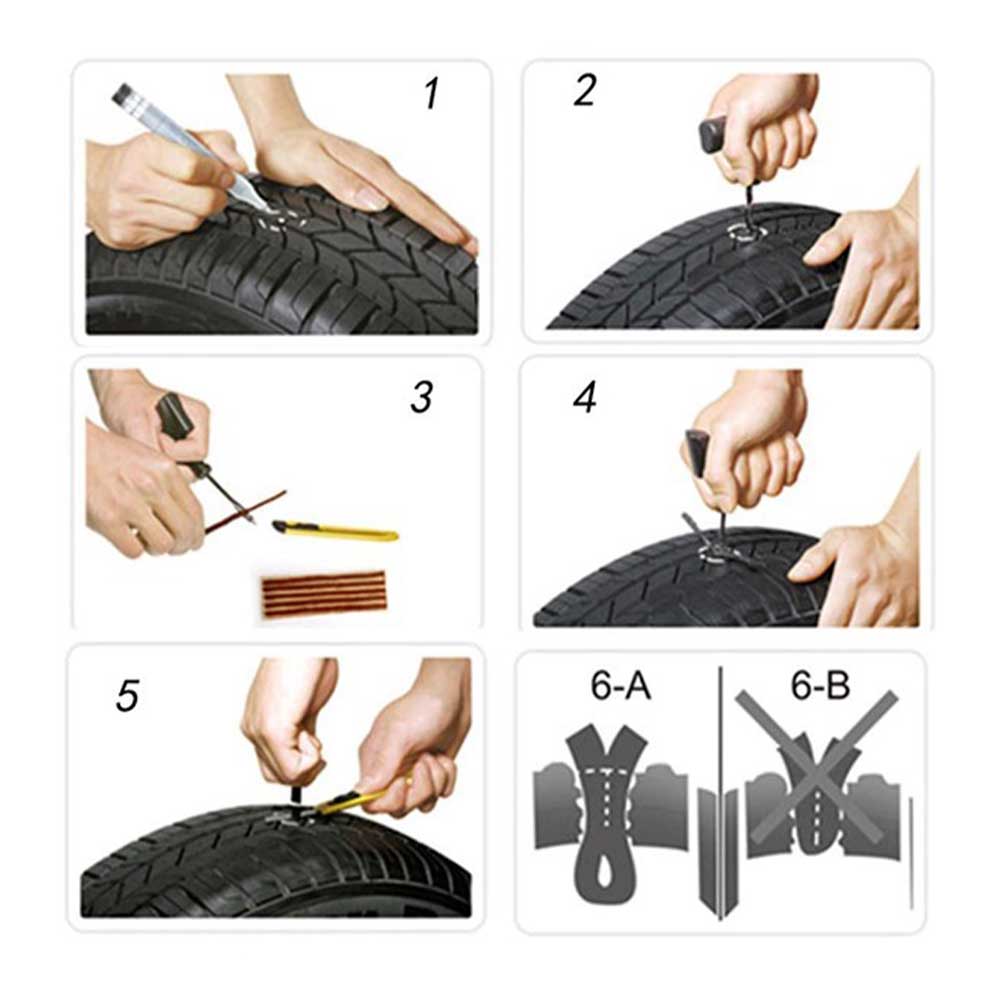 1

2

3

4

5

6-A

6-B